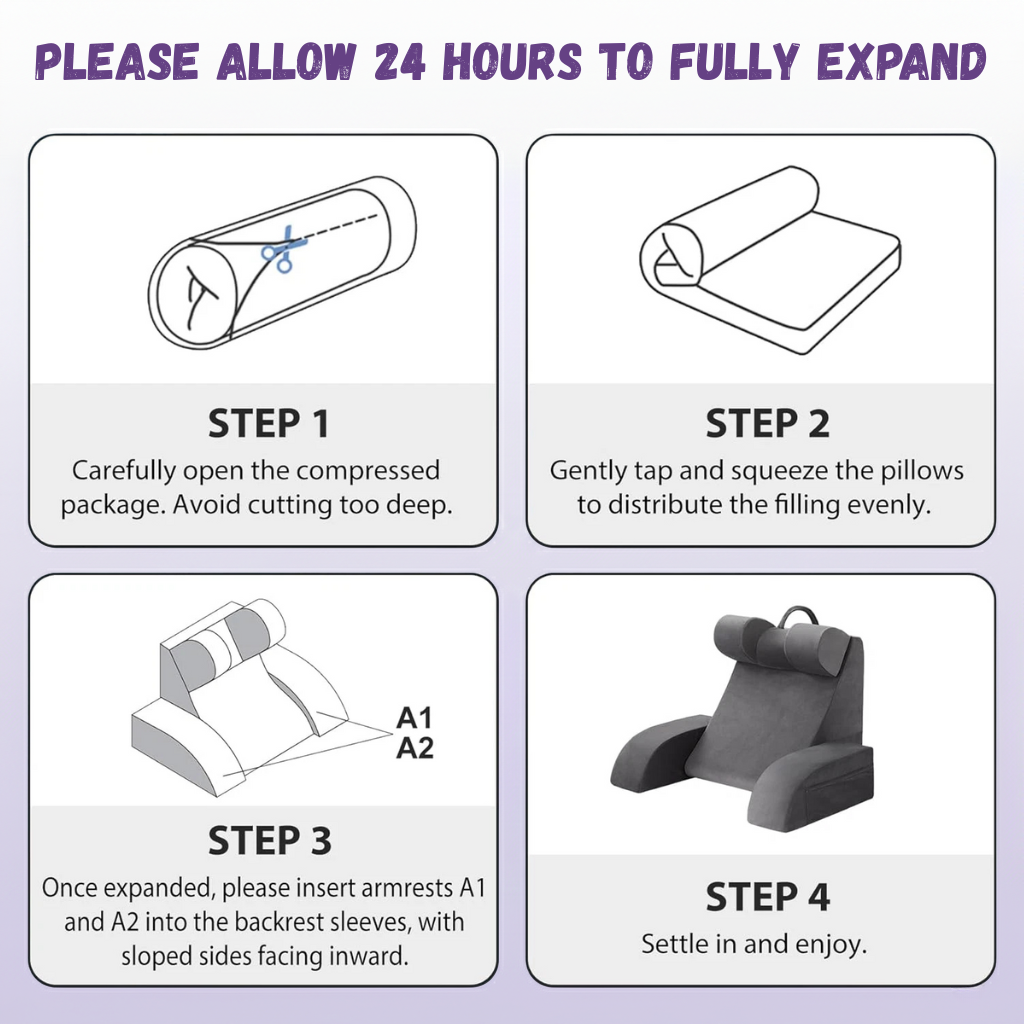 PLEASE ALLOW 24 HOURS TO FULLY EXPAND

STEP 1
Carefully open the compressed package. Avoid cutting too deep.

STEP 2
Gently tap and squeeze the pillows to distribute the filling evenly.

A1
A2

STEP 3
Once expanded, please insert armrests A1 and A2 into the backrest sleeves, with sloped sides facing inward.

STEP 4
Settle in and enjoy.